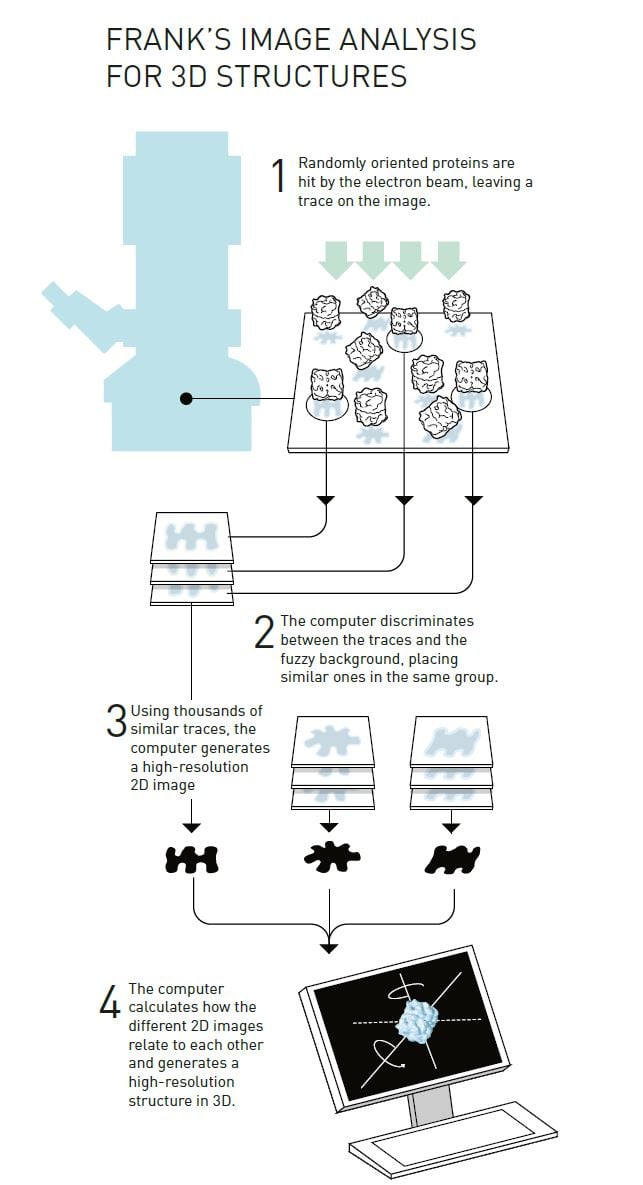 FRANK'S IMAGE ANALYSIS FOR 3D STRUCTURES

1 Randomly oriented proteins are hit by the electron beam, leaving a trace on the image.

2 The computer discriminates between the traces and the fuzzy background, placing similar ones in the same group.

3 Using thousands of similar traces, the computer generates a high-resolution 2D image

4 The computer calculates how the different 2D images relate to each other and generates a high-resolution structure in 3D.