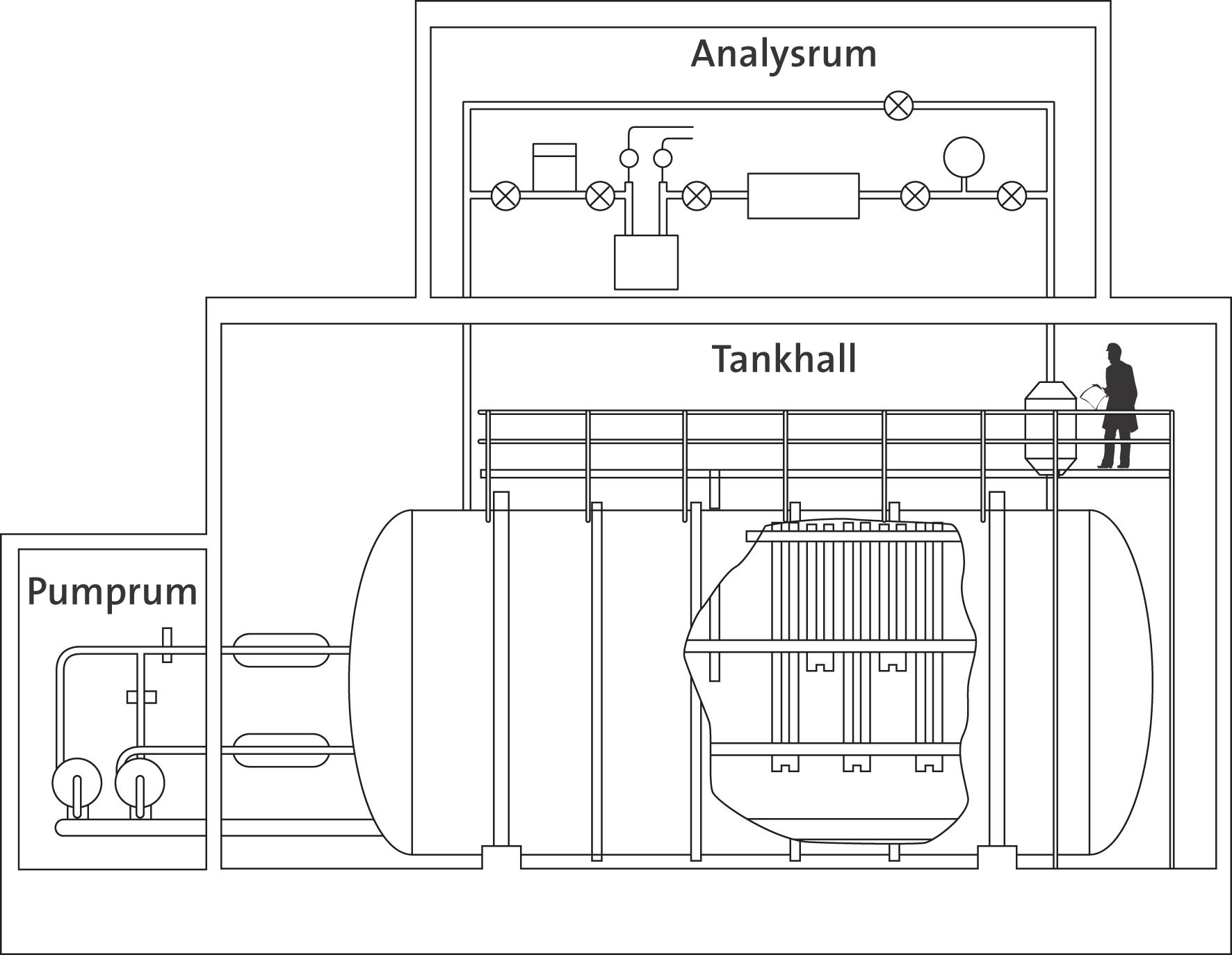 Analysrum

Tankhall

Pumprum