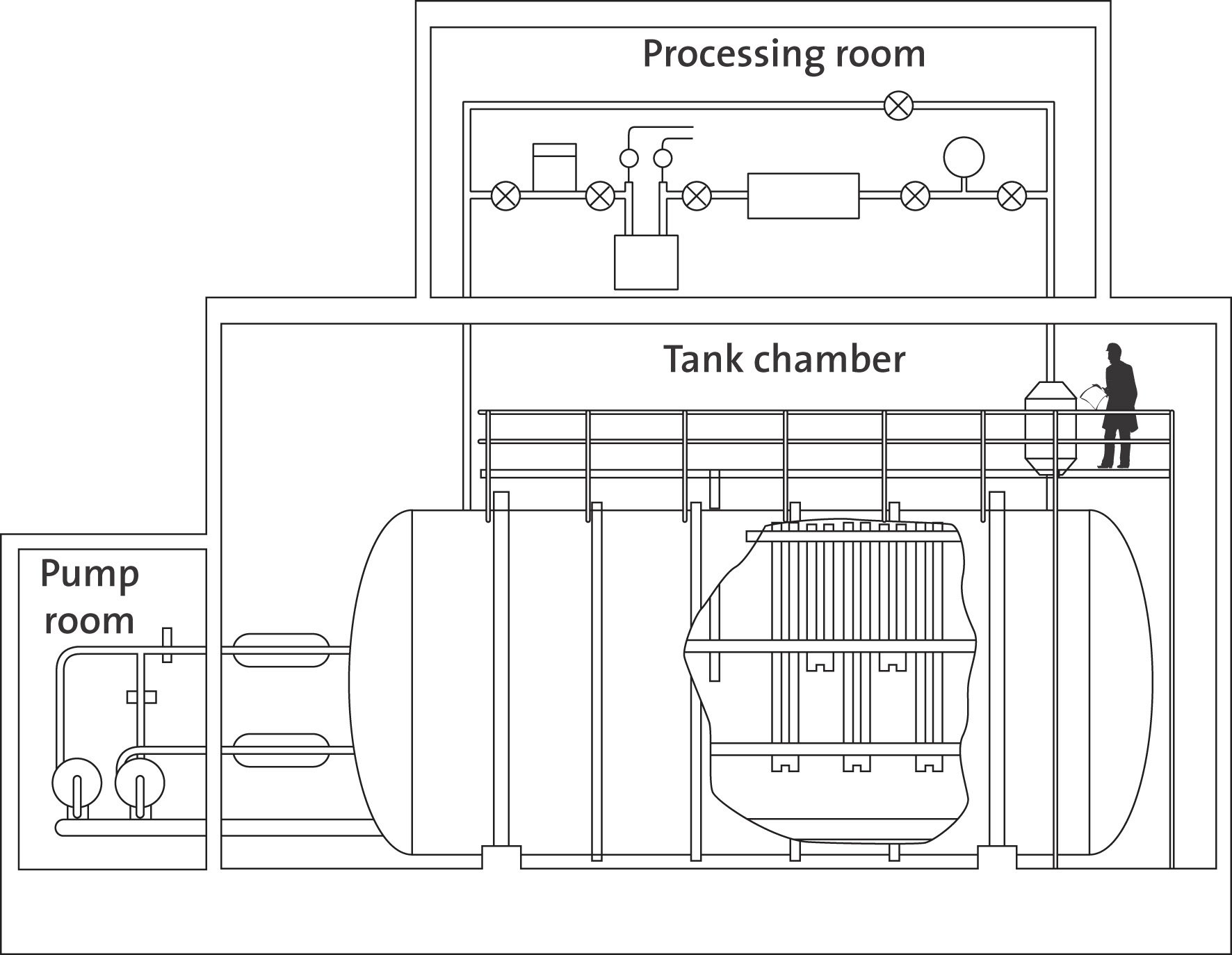 Processing room

Tank chamber

Pump room