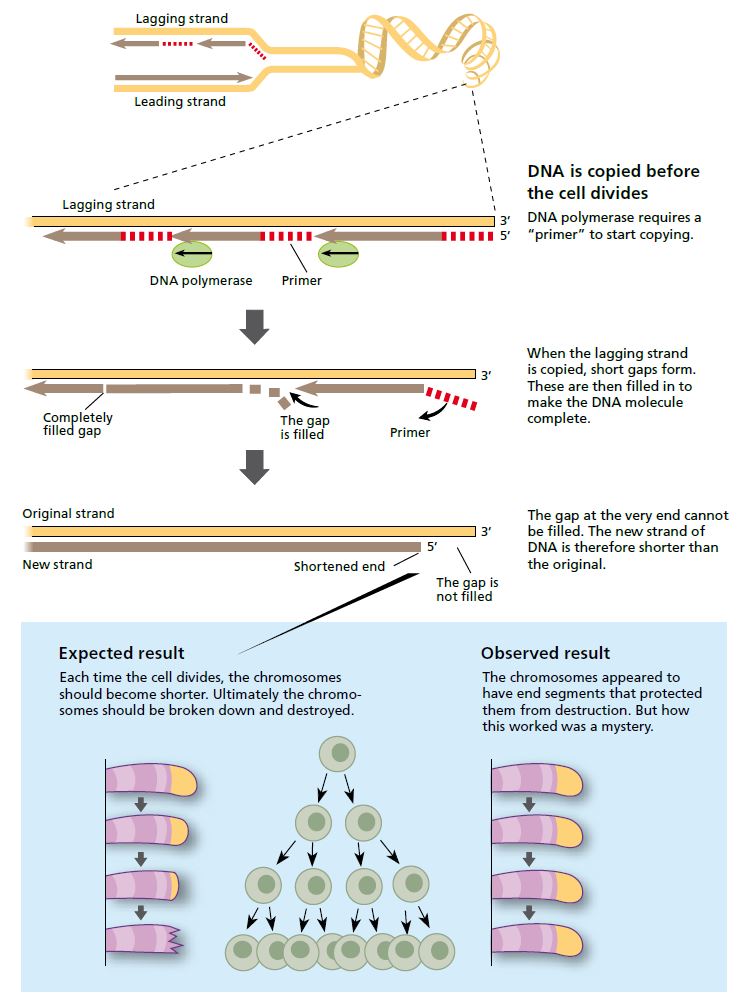 Lagging strand

Leading strand

DNA is copied before the cell divides

DNA polymerase requires a "primer" to start copying.

Lagging strand

3'

5'

DNA polymerase

Primer

When the lagging strand is copied, short gaps form. These are then filled in to make the DNA molecule complete.

3'

Completely filled gap

The gap is filled

Primer

The gap at the very end cannot be filled. The new strand of DNA is therefore shorter than the original.

Original strand

3'

5'

New strand

Shortened end

The gap is not filled

Expected result

Each time the cell divides, the chromosomes should become shorter. Ultimately the chromosomes should be broken down and destroyed.

Observed result

The chromosomes appeared to have end segments that protected them from destruction. But how this worked was a mystery.